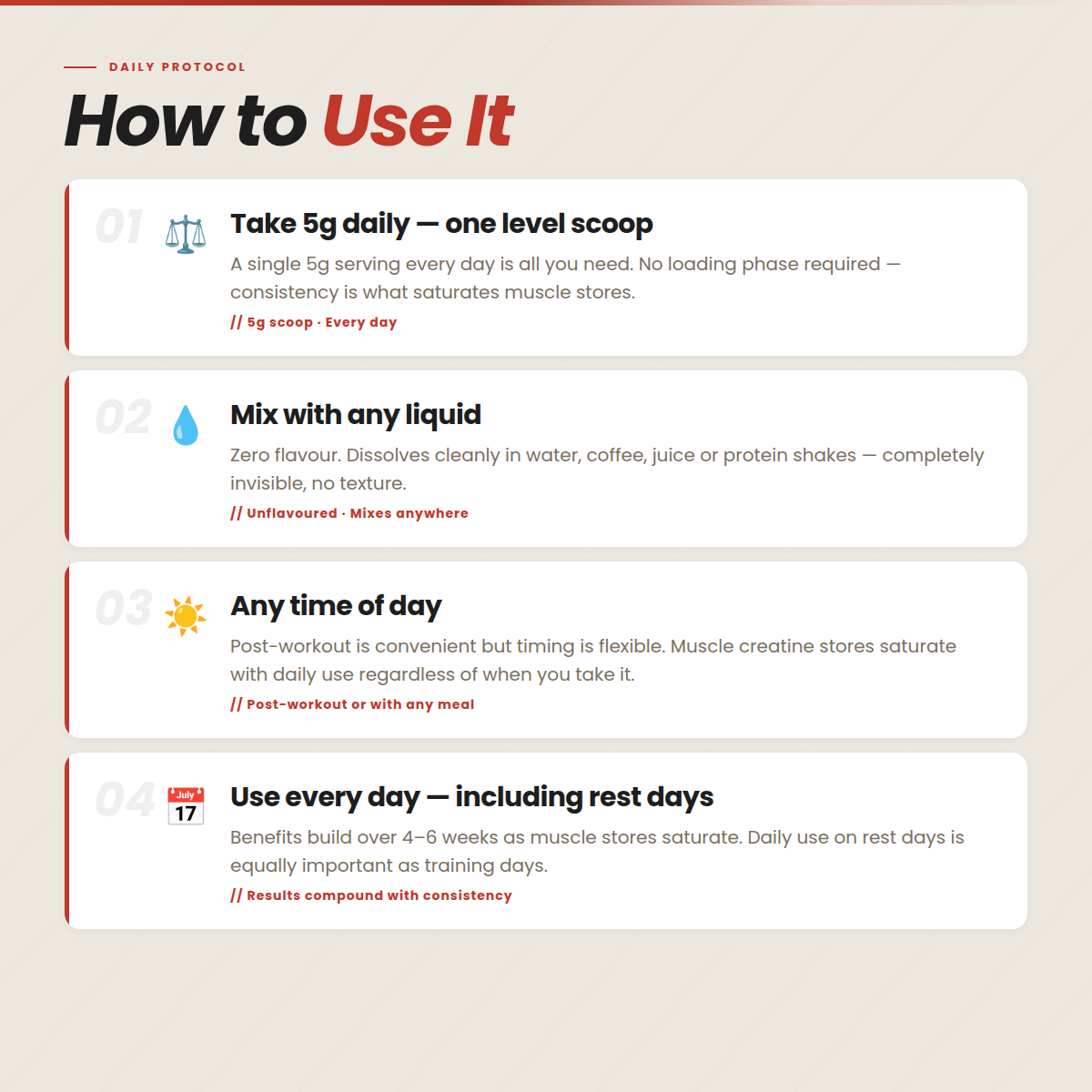 DAILY PROTOCOL

How to Use It

01

Take 5g daily — one level scoop

A single 5g serving every day is all you need. No loading phase required — consistency is what saturates muscle stores.

// 5g scoop · Every day

02

Mix with any liquid

Zero flavour. Dissolves cleanly in water, coffee, juice or protein shakes — completely invisible, no texture.

// Unflavoured · Mixes anywhere

03

Any time of day

Post-workout is convenient but timing is flexible. Muscle creatine stores saturate with daily use regardless of when you take it.

// Post-workout or with any meal

04

July 17

Use every day — including rest days

Benefits build over 4–6 weeks as muscle stores saturate. Daily use on rest days is equally important as training days.

// Results compound with consistency